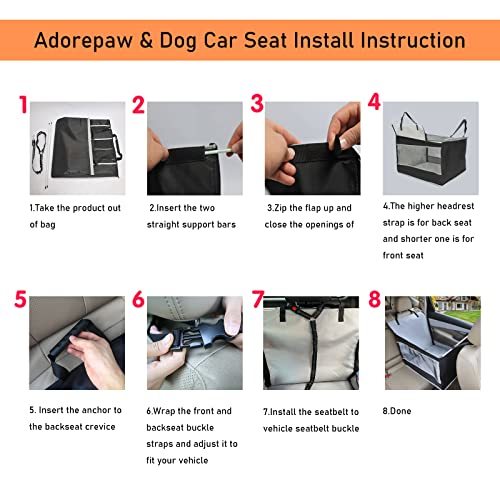 Adorepaw & Dog Car Seat Install Instruction

1

1.Take the product out of bag

2

2.Insert the two straight support bars

3

3.Zip the flap up and close the openings of

4

4.The higher headrest strap is for back seat and shorter one is for front seat

5

5. Insert the anchor to the backseat crevice

6

6.Wrap the front and backseat buckle straps and adjust it to fit your vehicle

7

7.Install the seatbelt to vehicle seatbelt buckle

8

8.Done