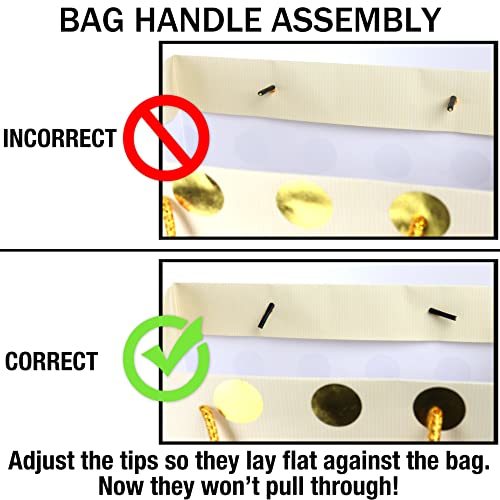 BAG HANDLE ASSEMBLY

INCORRECT

CORRECT

Adjust the tips so they lay flat against the bag. Now they won't pull through!