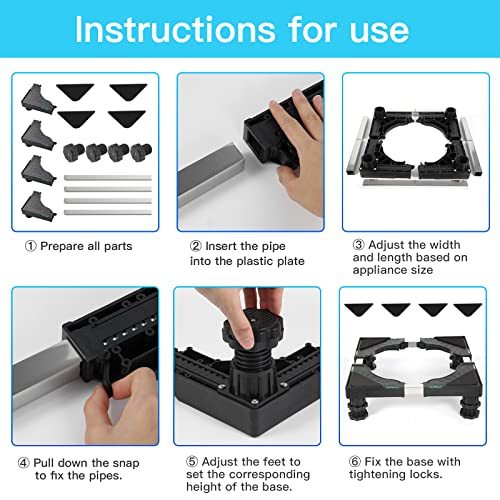 Instructions for use

① Prepare all parts

② Insert the pipe into the plastic plate

③ Adjust the width and length based on appliance size

④ Pull down the snap to fix the pipes.

⑤ Adjust the feet to set the corresponding height of the base.

⑥ Fix the base with tightening locks.